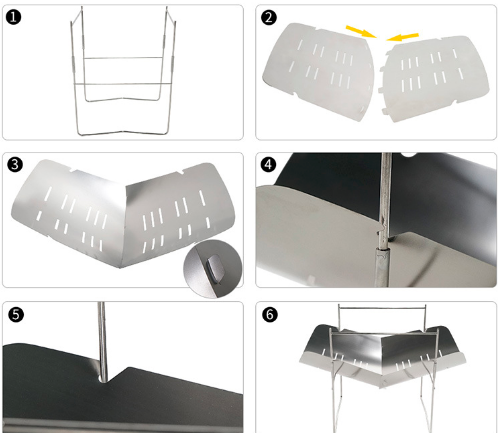 1

2

3

4

5

6